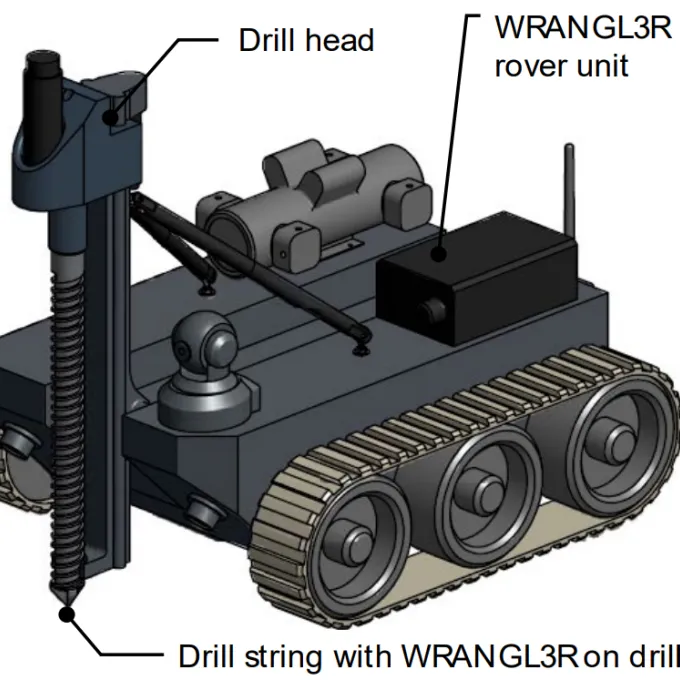 Drill head

WRANGL3R rover unit

Drill string with WRANGL3R on drill